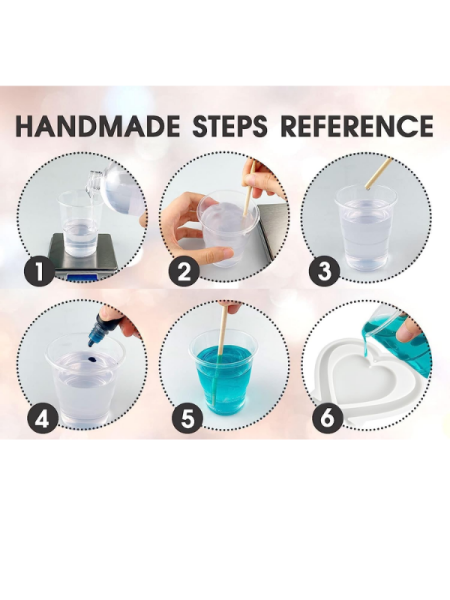 HANDMADE STEPS REFERENCE

1

2

3

4

5

6