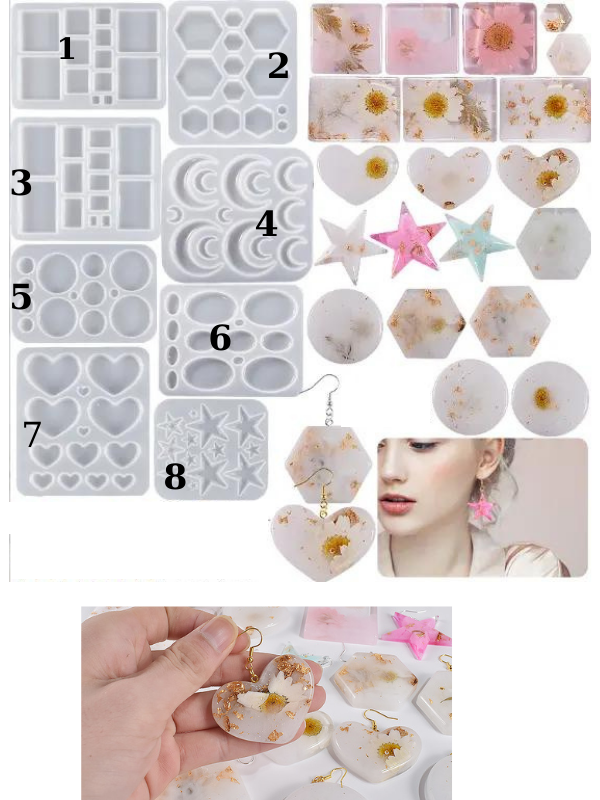 1
2
3
4
5
6
7
8