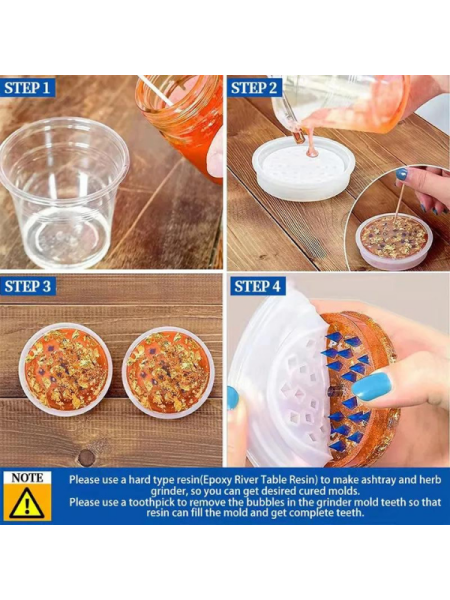 STEP 1

STEP 2

STEP 3

STEP 4

NOTE

Please use a hard type resin(Epoxy River Table Resin) to make ashtray and herb grinder, so you can get desired cured molds.
Please use a toothpick to remove the bubbles in the grinder mold teeth so that resin can fill the mold and get complete teeth.