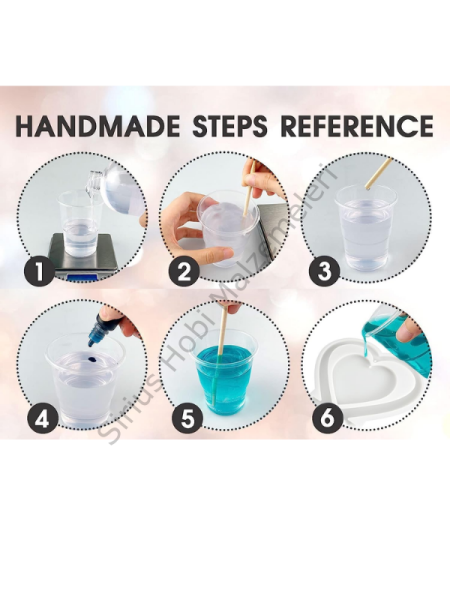 HANDMADE STEPS REFERENCE

1

2

3

4

5

6

Sirius Hobi Malzemeleri