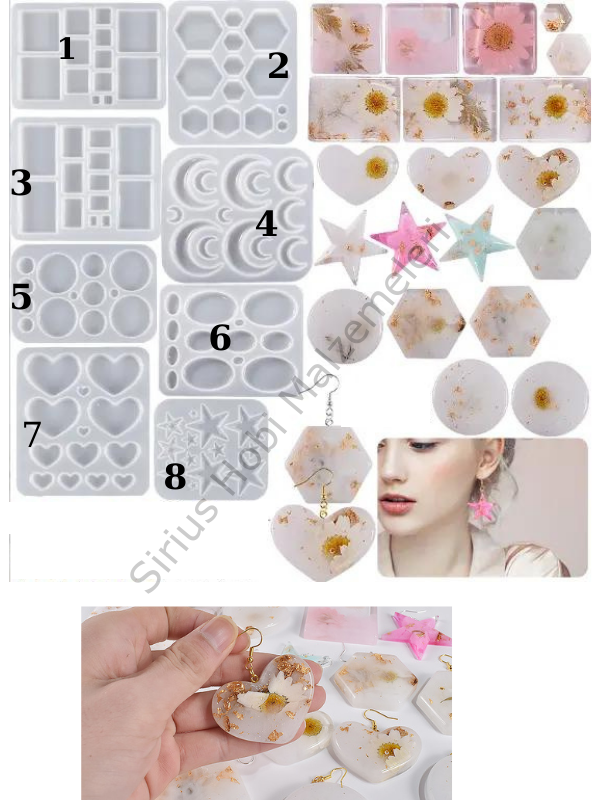 1
2
3
4
5
6
7
8
Sirius Hobi Malzemeleri